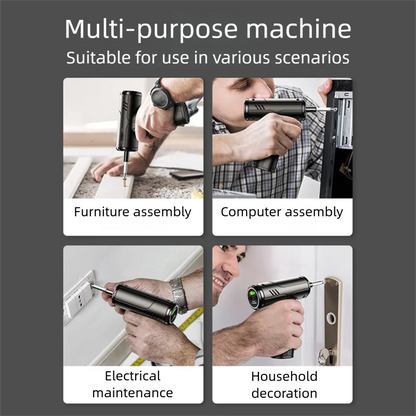 Multi-purpose machine
Suitable for use in various scenarios

Furniture assembly

Computer assembly

Electrical maintenance

Household decoration