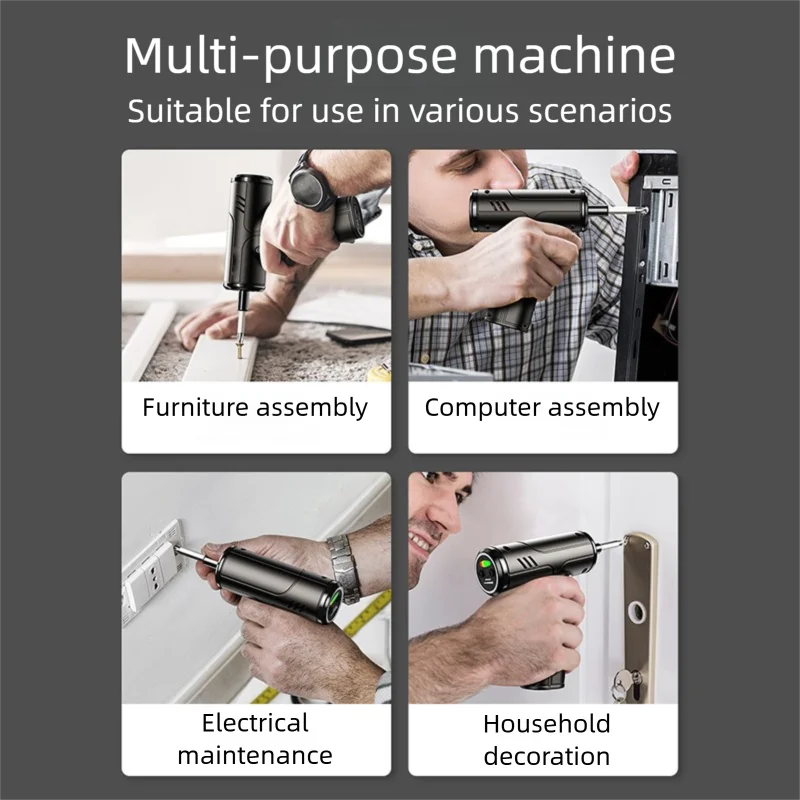 Multi-purpose machine

Suitable for use in various scenarios

Furniture assembly

Computer assembly

Electrical maintenance

Household decoration