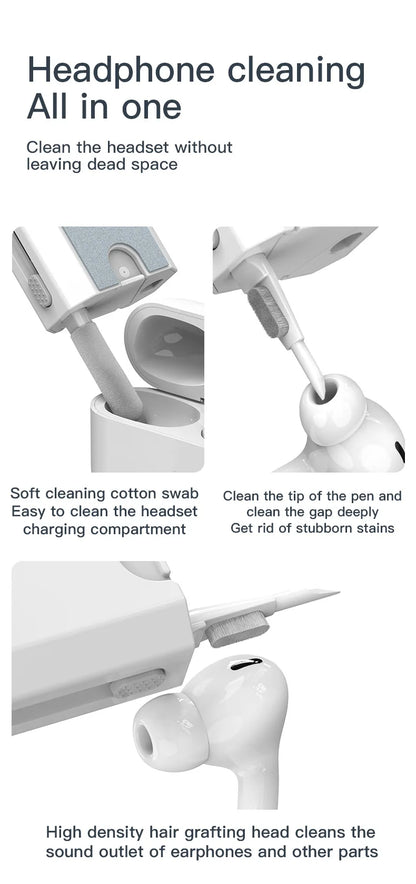 Headphone cleaning
All in one

Clean the headset without leaving dead space

Soft cleaning cotton swab
Easy to clean the headset charging compartment

Clean the tip of the pen and clean the gap deeply
Get rid of stubborn stains

High density hair grafting head cleans the sound outlet of earphones and other parts