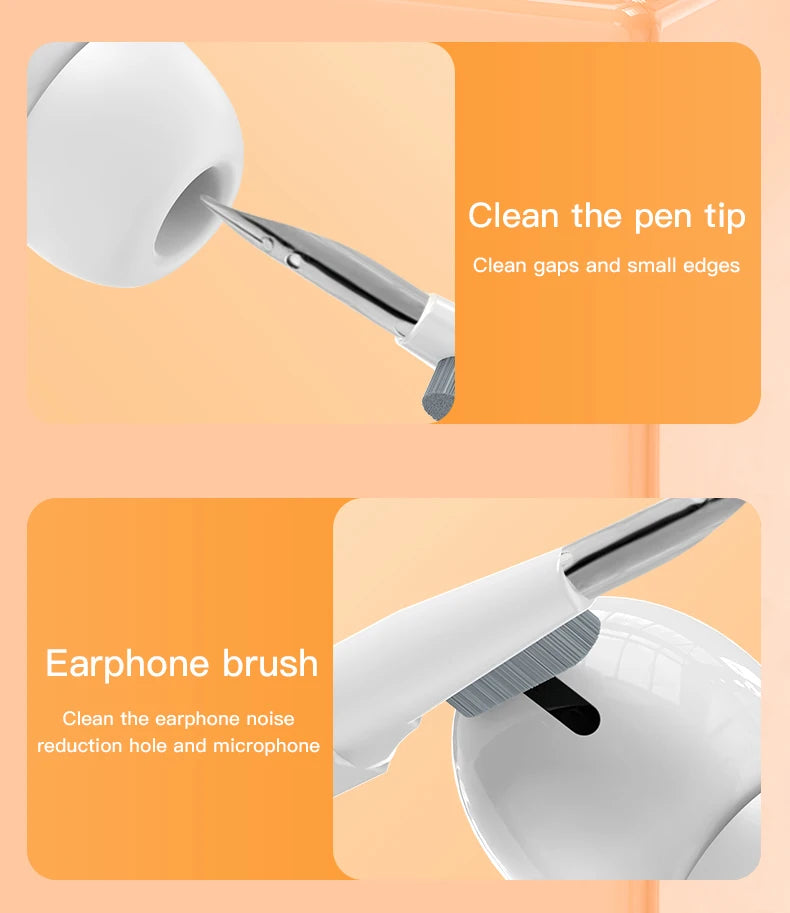 Clean the pen tip

Clean gaps and small edges

Earphone brush

Clean the earphone noise reduction hole and microphone